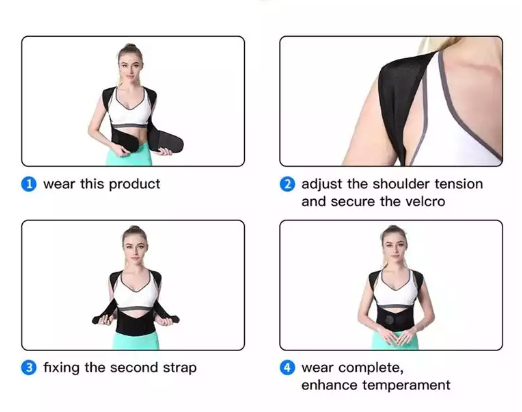 1 wear this product

2 adjust the shoulder tension and secure the velcro

3 fixing the second strap

4 wear complete, enhance temperament